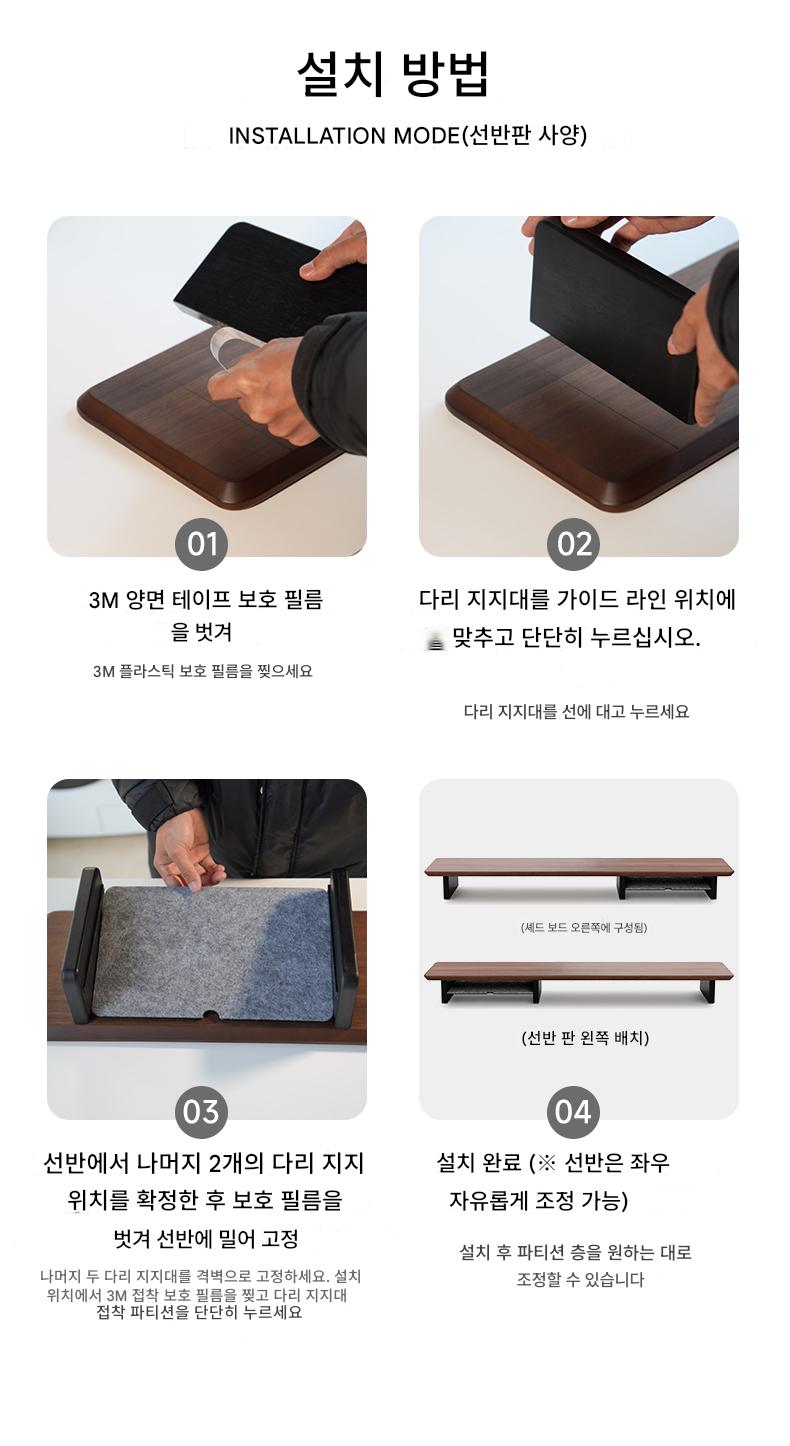 설치 방법

INSTALLATION MODE(선반판 사양)

01

3M 양면 테이프 보호 필름을 벗겨

3M 플라스틱 보호 필름을 찢으세요

02

다리 지지대를 가이드 라인 위치에 맞추고 단단히 누르십시오.

다리 지지대를 선에 대고 누르세요

03

선반에서 나머지 2개의 다리 지지 위치를 확정한 후 보호 필름을 벗겨 선반에 밀어 고정

나머지 두 다리 지지대를 격벽으로 고정하세요. 설치 위치에서 3M 접착 보호 필름을 찢고 다리 지지대 접착 파티션을 단단히 누르세요

(세드 보드 오른쪽에 구성됨)

(선반 판 왼쪽 배치)

04

설치 완료 (※ 선반은 좌우 자유롭게 조정 가능)

설치 후 파티션 층을 원하는 대로 조정할 수 있습니다