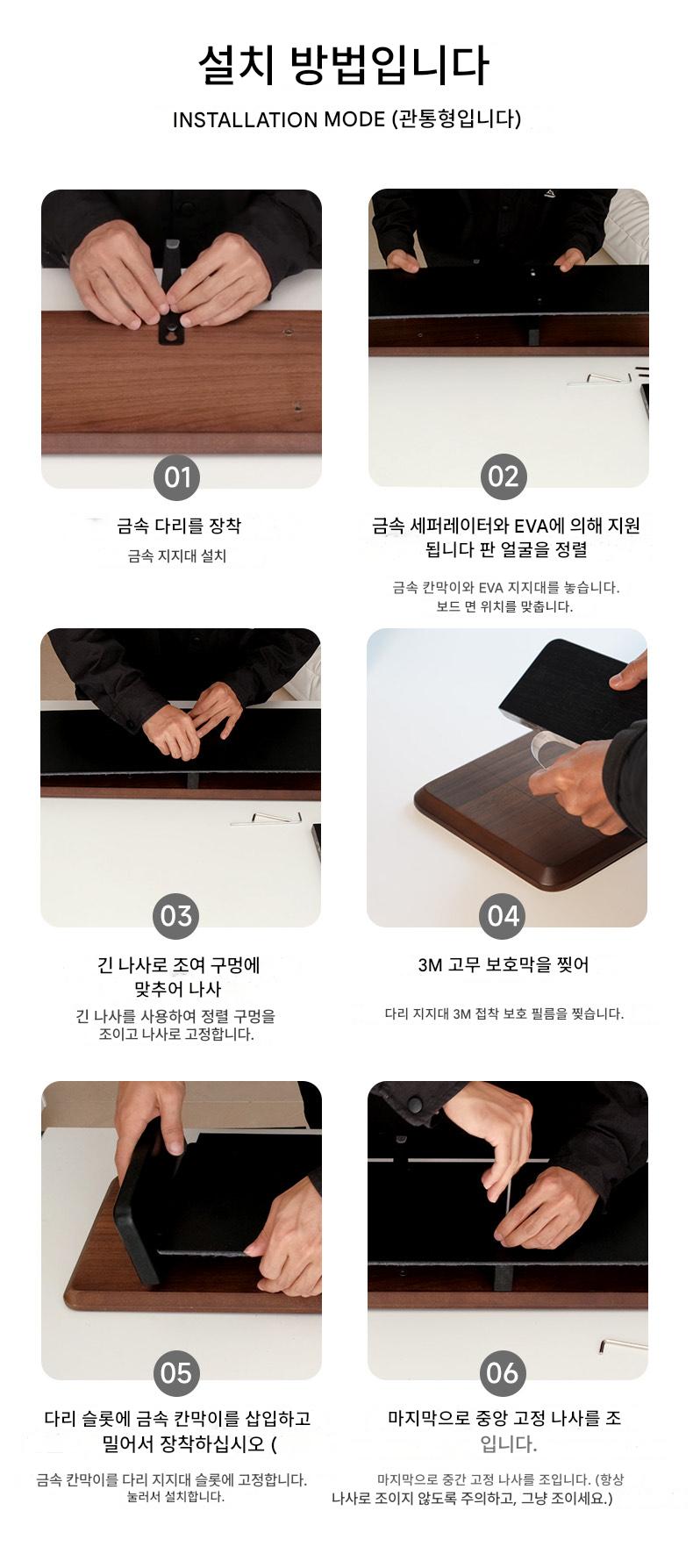 설치 방법입니다

INSTALLATION MODE (관통형입니다)

01

금속 다리를 장착

금속 지지대 설치

02

금속 세퍼레이터와 EVA에 의해 지원됩니다 판 얼굴을 정렬

금속 칸막이와 EVA 지지대를 놓습니다. 보드 면 위치를 맞춥니다.

03

긴 나사로 조여 구멍에 맞추어 나사

긴 나사를 사용하여 정렬 구멍을 조이고 나사로 고정합니다.

04

3M 고무 보호막을 찢어

다리 지지대 3M 접착 보호 필름을 찢습니다.

05

다리 슬롯에 금속 칸막이를 삽입하고 밀어서 장착하십시오 (

금속 칸막이를 다리 지지대 슬롯에 고정합니다. 눌러서 설치합니다.

06

마지막으로 중앙 고정 나사를 조입니다.

마지막으로 중간 고정 나사를 조입니다. (항상 나사로 조이지 않도록 주의하고, 그냥 조이세요.)